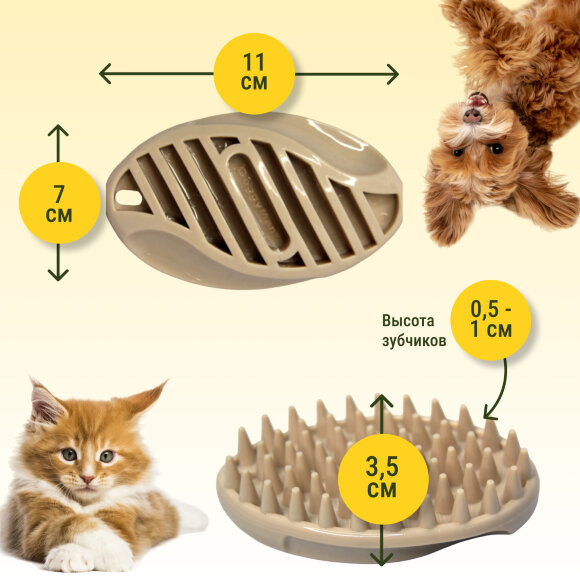 11 см

7 см

Высота зубчиков

0,5 - 1 см

3,5 см