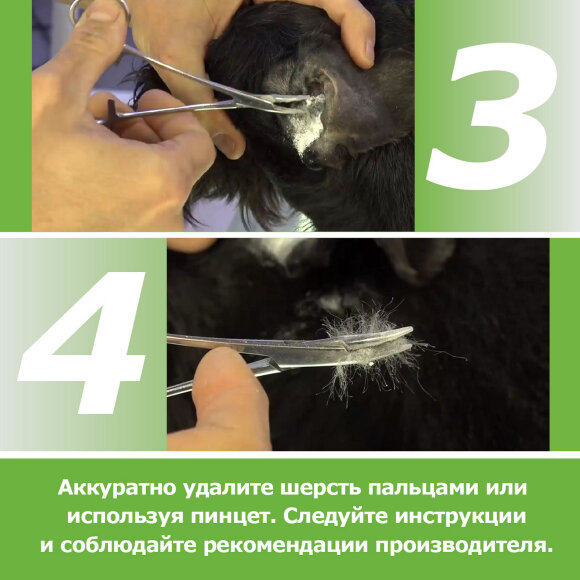 3

4

Аккуратно удалите шерсть пальцами или используя пинцет. Следуйте инструкции и соблюдайте рекомендации производителя.