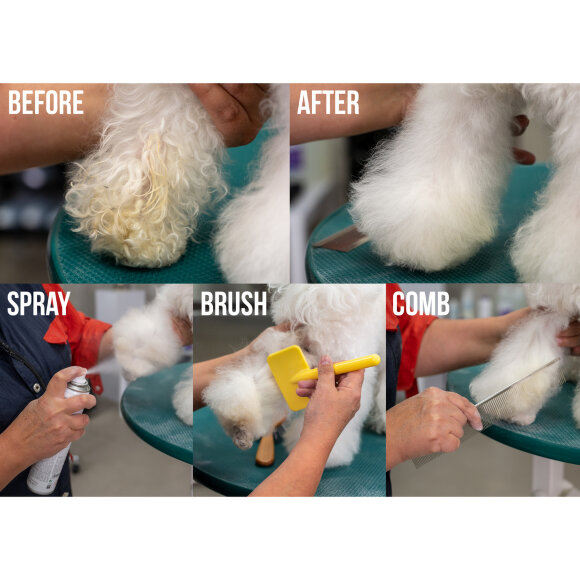 BEFORE

AFTER

SPRAY

BRUSH

COMB