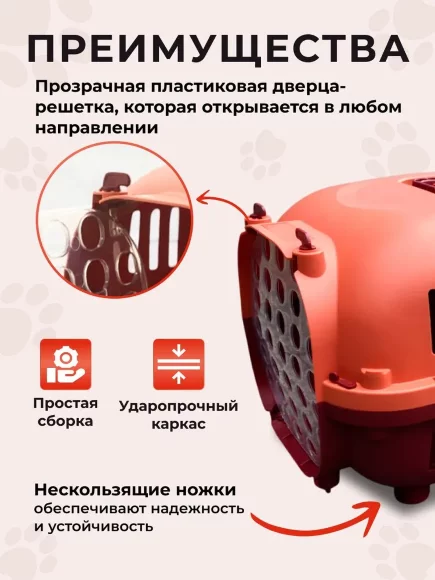 ПРЕИМУЩЕСТВА

Прозрачная пластиковая дверца-решетка, которая открывается в любом направлении

Простая сборка

Ударопрочный каркас

Нескользящие ножки обеспечивают надежность и устойчивость